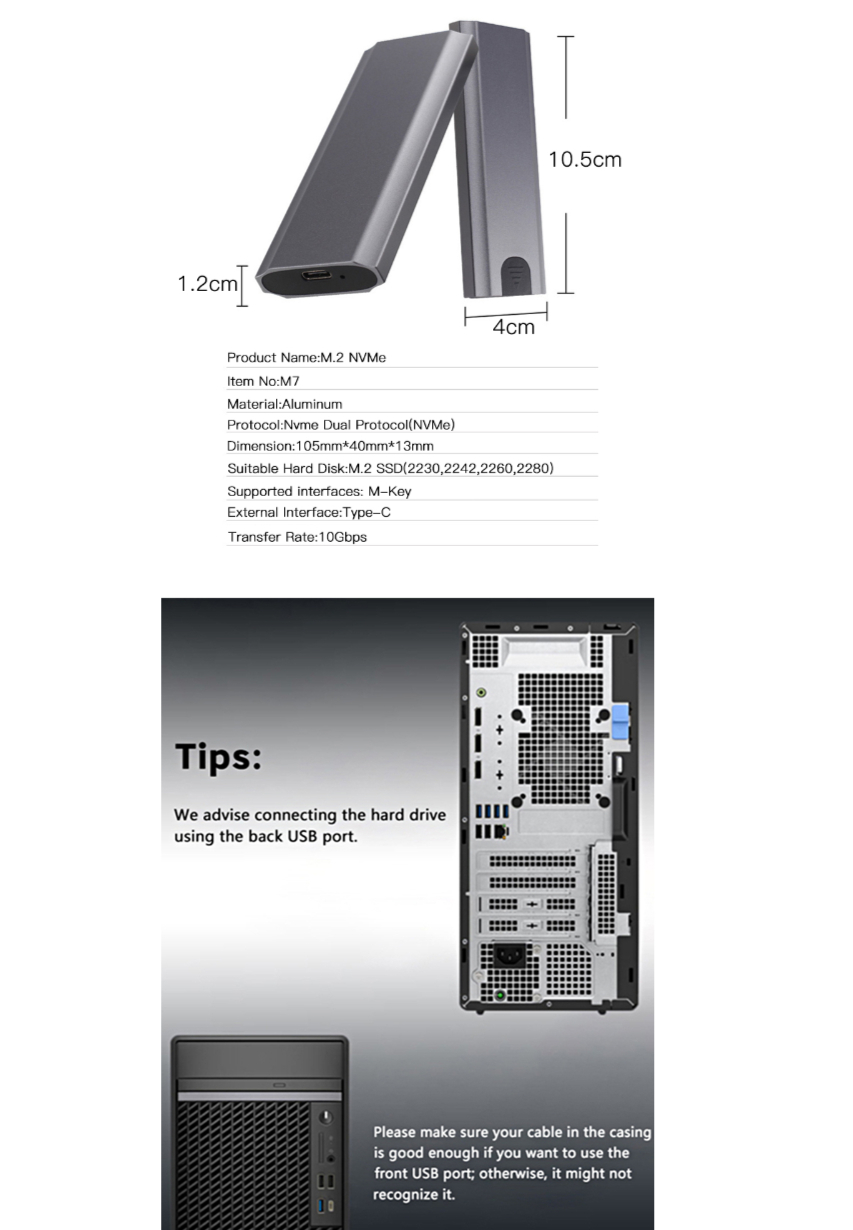 10.5cm

1.2cm

4cm

Product Name:M.2 NVMe
Item No:M7
Material:Aluminum
Protocol:Nvme Dual Protocol(NVMe)
Dimension:105mm*40mm*13mm
Suitable Hard Disk:M.2 SSD(2230,2242,2260,2280)
Supported interfaces: M-Key
External Interface:Type-C
Transfer Rate:10Gbps

Tips:

We advise connecting the hard drive using the back USB port.

Please make sure your cable in the casing is good enough if you want to use the front USB port; otherwise, it might not recognize it.