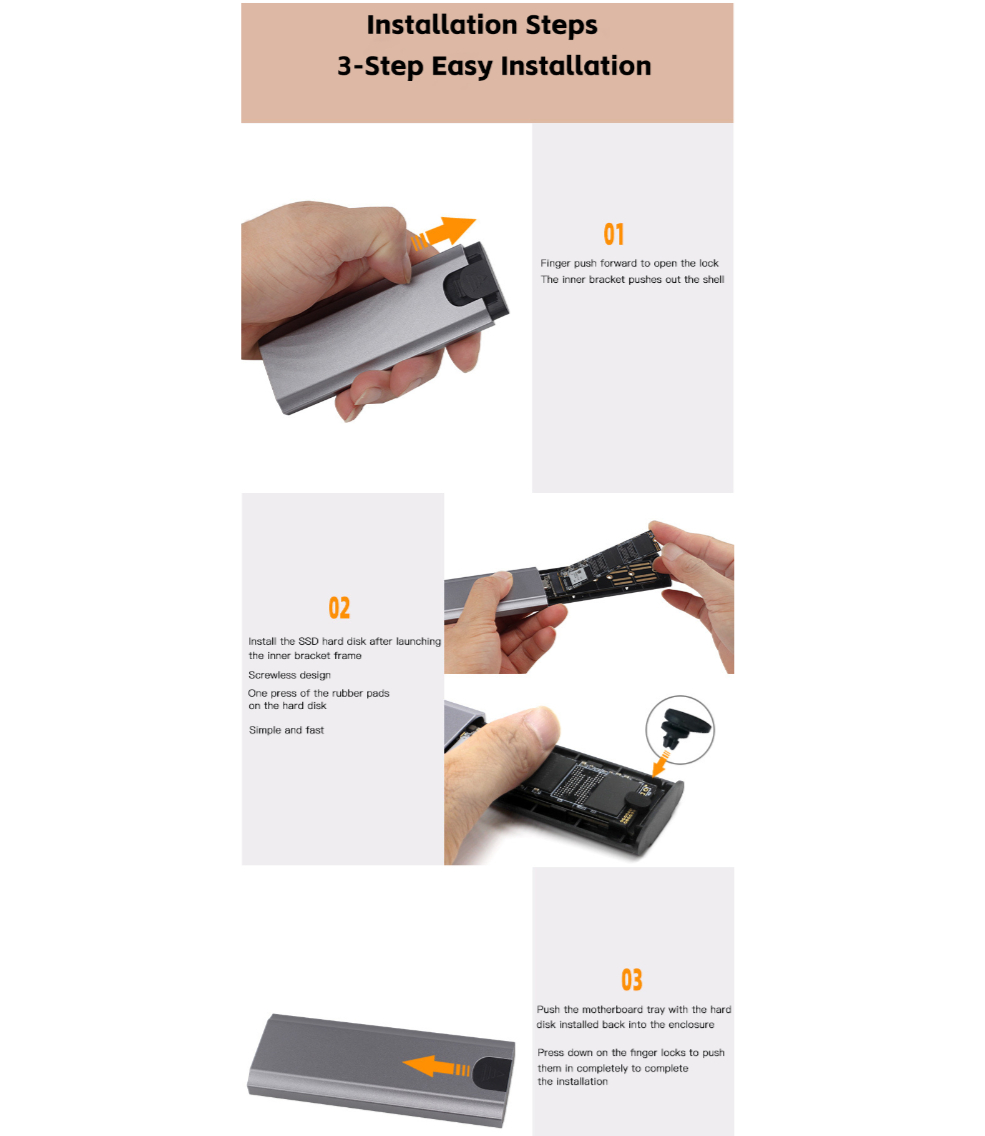 Installation Steps
3-Step Easy Installation

01
Finger push forward to open the lock
The inner bracket pushes out the shell

02
Install the SSD hard disk after launching the inner bracket frame

Screwless design

One press of the rubber pads on the hard disk

Simple and fast

03
Push the motherboard tray with the hard disk installed back into the enclosure

Press down on the finger locks to push them in completely to complete the installation