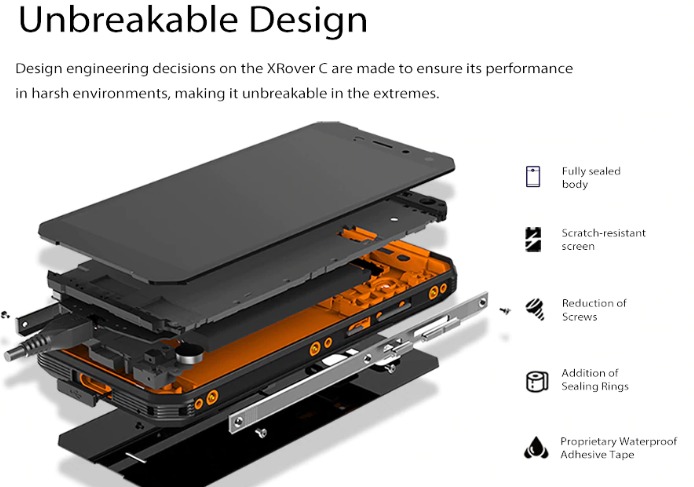 Unbreakable Design

Design engineering decisions on the XRover C are made to ensure its performance in harsh environments, making it unbreakable in the extremes.

Fully sealed body

Scratch-resistant screen

Reduction of Screws

Addition of Sealing Rings

Proprietary Waterproof Adhesive Tape