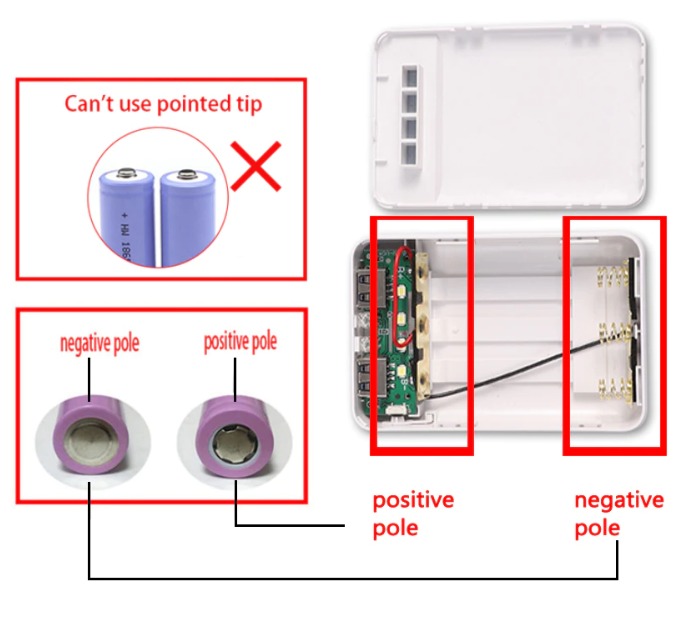 Can't use pointed tip

+ HW 186

negative pole

positive pole

positive pole

negative pole