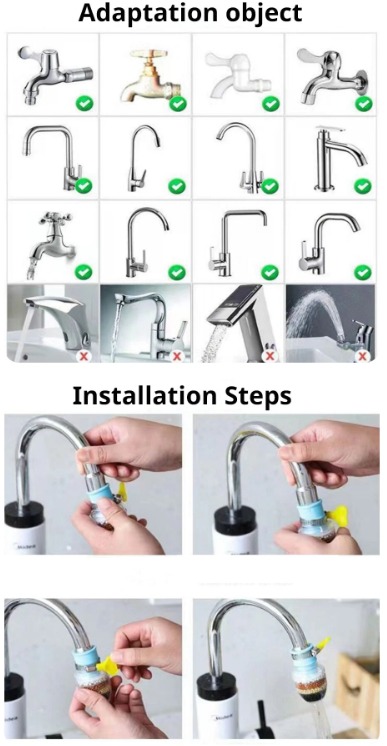 Adaptation object

Installation Steps