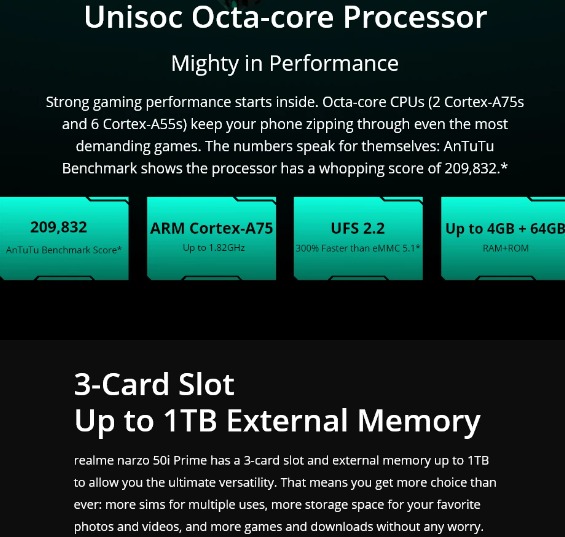 Unisoc Octa-core Processor

Mighty in Performance

Strong gaming performance starts inside. Octa-core CPUs (2 Cortex-A75s and 6 Cortex-A55s) keep your phone zipping through even the most demanding games. The numbers speak for themselves: AnTuTu Benchmark shows the processor has a whopping score of 209,832.*

209,832
AnTuTu Benchmark Score*

ARM Cortex-A75
Up to 1.82GHz

UFS 2.2
300% Faster than eMMC 5.1*

Up to 4GB + 64GB
RAM+ROM

3-Card Slot
Up to 1TB External Memory

realme narzo 50i Prime has a 3-card slot and external memory up to 1TB to allow you the ultimate versatility. That means you get more choice than ever: more sims for multiple uses, more storage space for your favorite photos and videos, and more games and downloads without any worry.