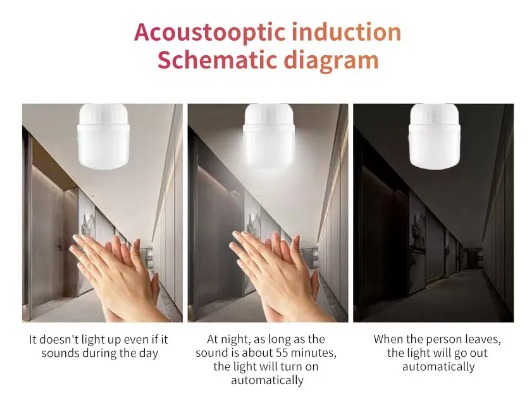 Acoustooptic induction
Schematic diagram

It doesn't light up even if it sounds during the day

At night, as long as the sound is about 55 minutes, the light will turn on automatically

When the person leaves, the light will go out automatically