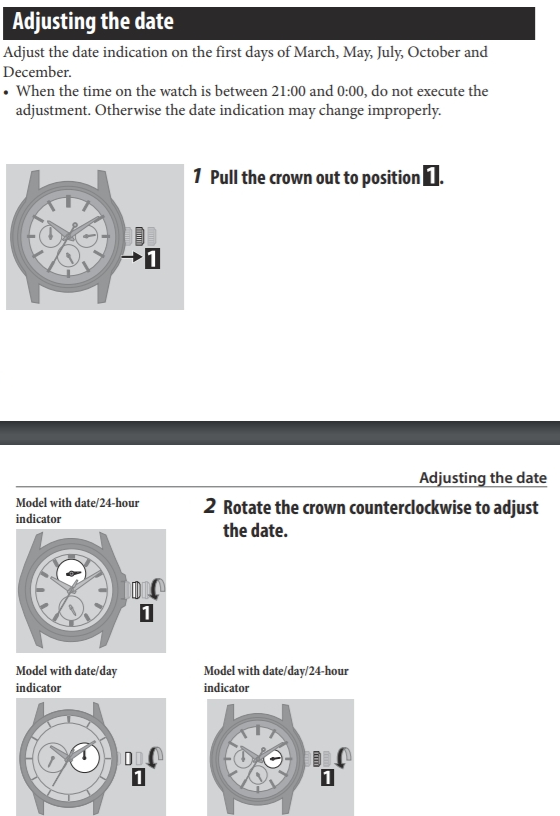 Adjusting the date

Adjust the date indication on the first days of March, May, July, October and December.

• When the time on the watch is between 21:00 and 0:00, do not execute the adjustment. Otherwise the date indication may change improperly.

1
1 Pull the crown out to position 1.

Adjusting the date

Model with date/24-hour indicator

1

2 Rotate the crown counterclockwise to adjust the date.

Model with date/day indicator

1

Model with date/day/24-hour indicator

1