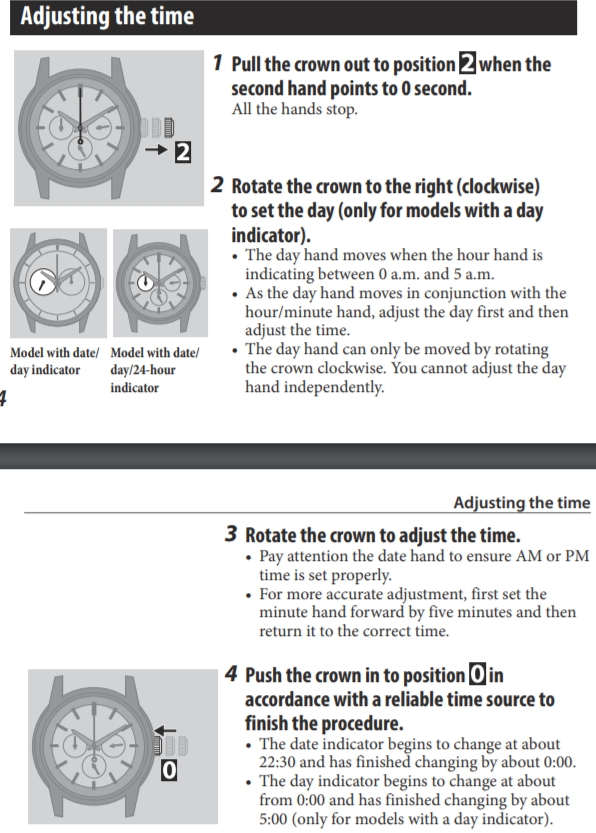 Adjusting the time

2

1 Pull the crown out to position 2 when the second hand points to 0 second.
All the hands stop.

2 Rotate the crown to the right (clockwise) to set the day (only for models with a day indicator).
• The day hand moves when the hour hand is indicating between 0 a.m. and 5 a.m.
• As the day hand moves in conjunction with the hour/minute hand, adjust the day first and then adjust the time.
• The day hand can only be moved by rotating the crown clockwise. You cannot adjust the day hand independently.

Model with date/ day indicator

Model with date/ day/24-hour indicator

4

Adjusting the time

3 Rotate the crown to adjust the time.
• Pay attention the date hand to ensure AM or PM time is set properly.
• For more accurate adjustment, first set the minute hand forward by five minutes and then return it to the correct time.

0

4 Push the crown in to position 0 in accordance with a reliable time source to finish the procedure.
• The date indicator begins to change at about 22:30 and has finished changing by about 0:00.
• The day indicator begins to change at about from 0:00 and has finished changing by about 5:00 (only for models with a day indicator).