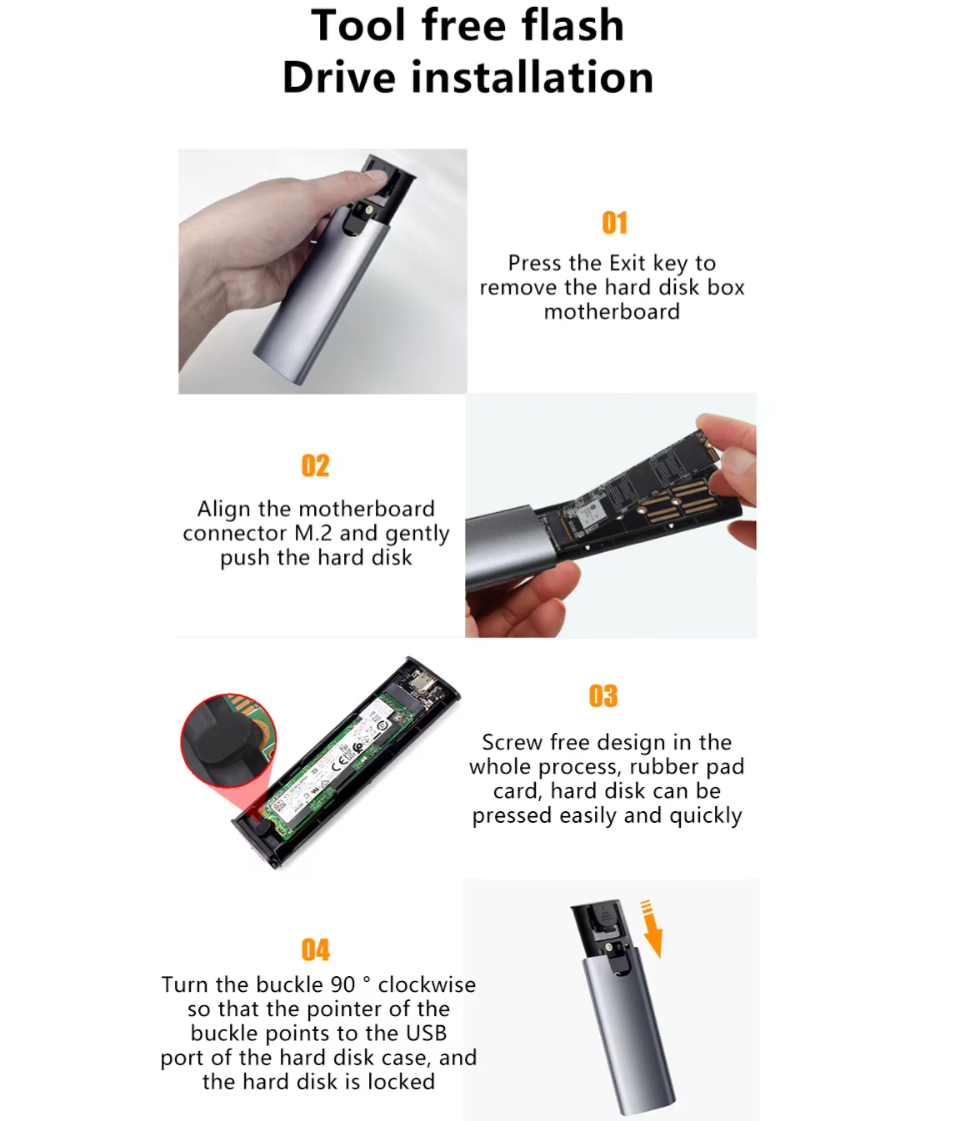 Tool free flash
Drive installation

01

Press the Exit key to remove the hard disk box motherboard

02

Align the motherboard connector M.2 and gently push the hard disk

03

Screw free design in the whole process, rubber pad card, hard disk can be pressed easily and quickly

04

Turn the buckle 90 ° clockwise so that the pointer of the buckle points to the USB port of the hard disk case, and the hard disk is locked